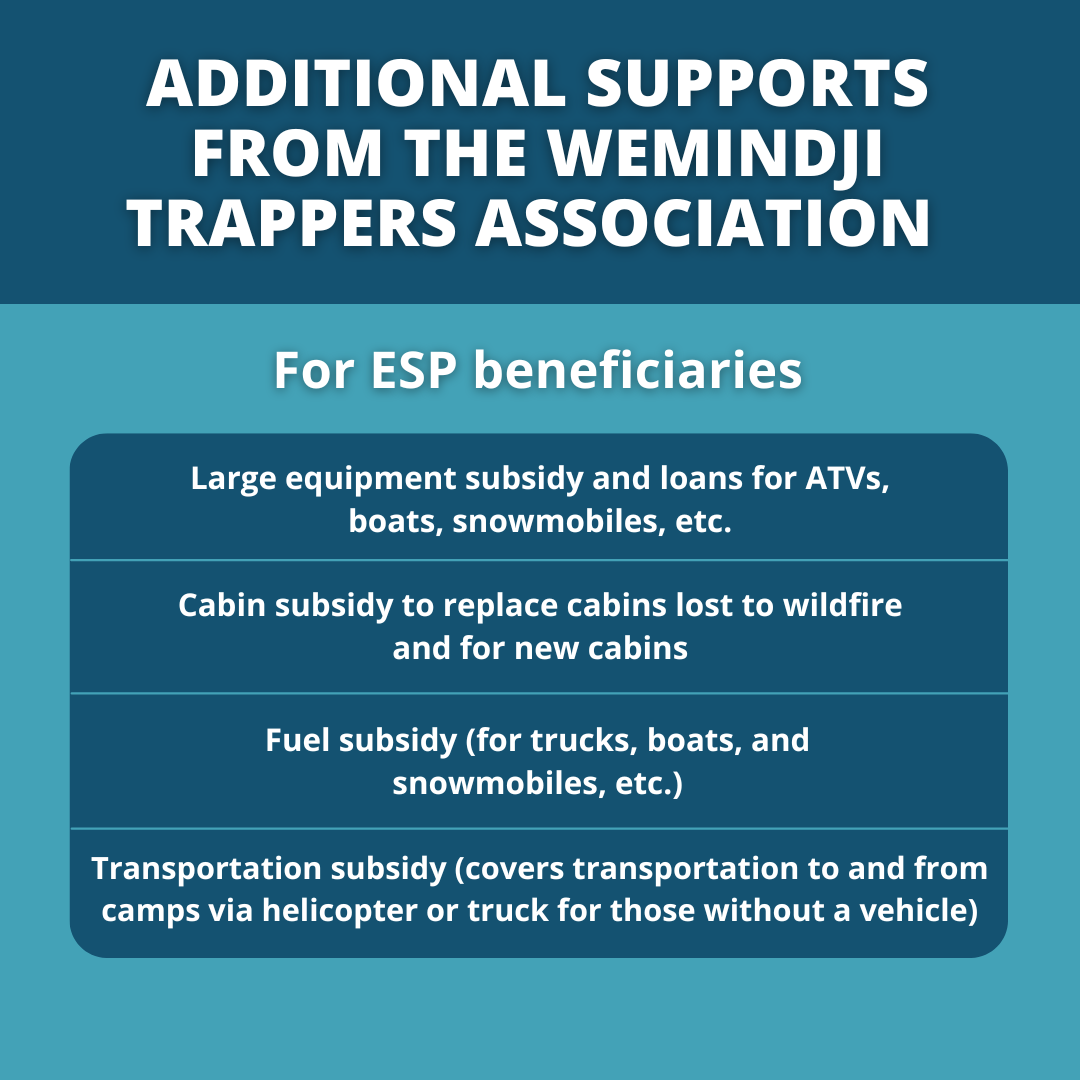 ADDITIONAL SUPPORTS FROM THE WEMINDJI TRAPPERS ASSOCIATION

For ESP beneficiaries

Large equipment subsidy and loans for ATVs, boats, snowmobiles, etc.

Cabin subsidy to replace cabins lost to wildfire and for new cabins

Fuel subsidy (for trucks, boats, and snowmobiles, etc.)

Transportation subsidy (covers transportation to and from camps via helicopter or truck for those without a vehicle)